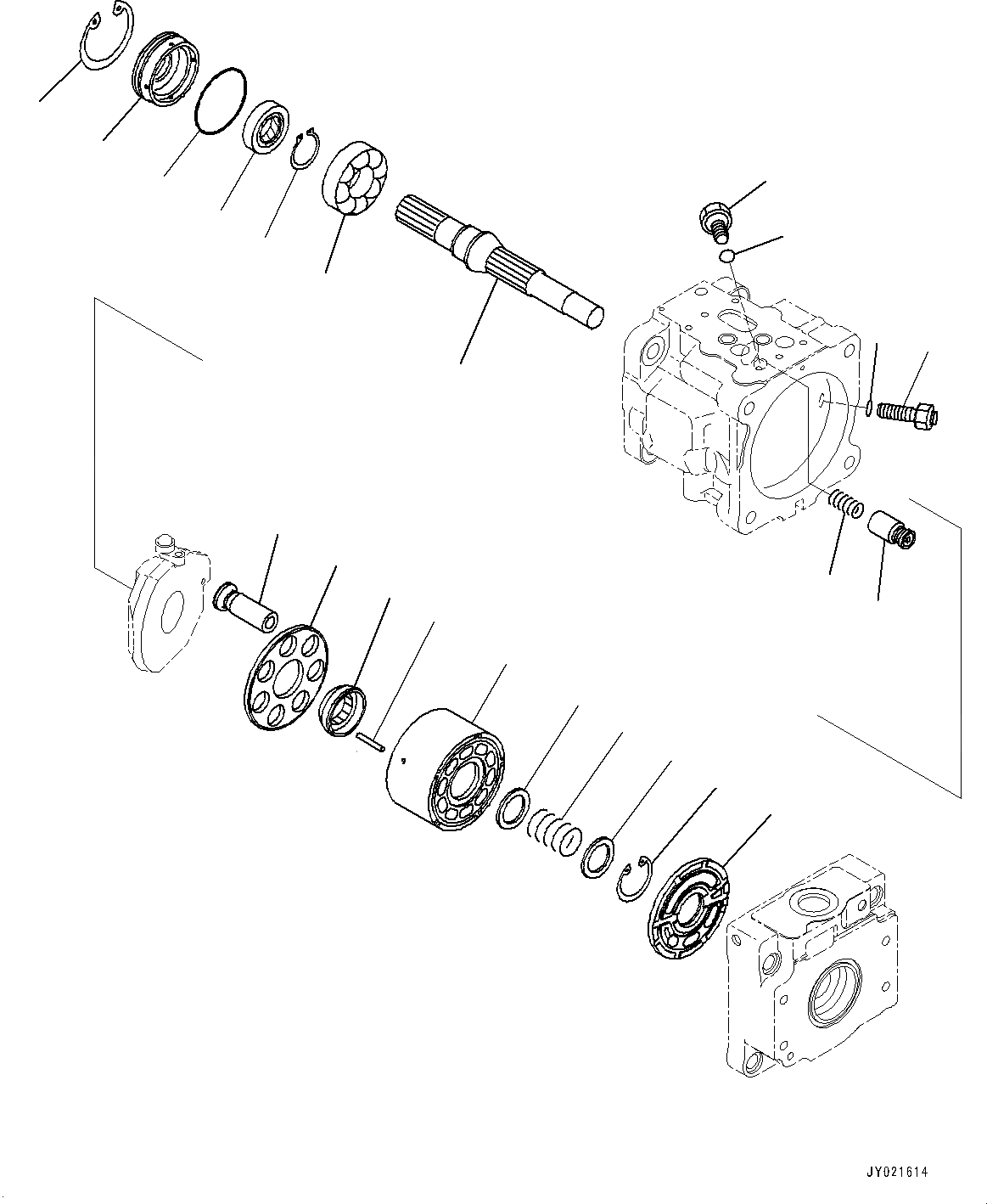 JY021614