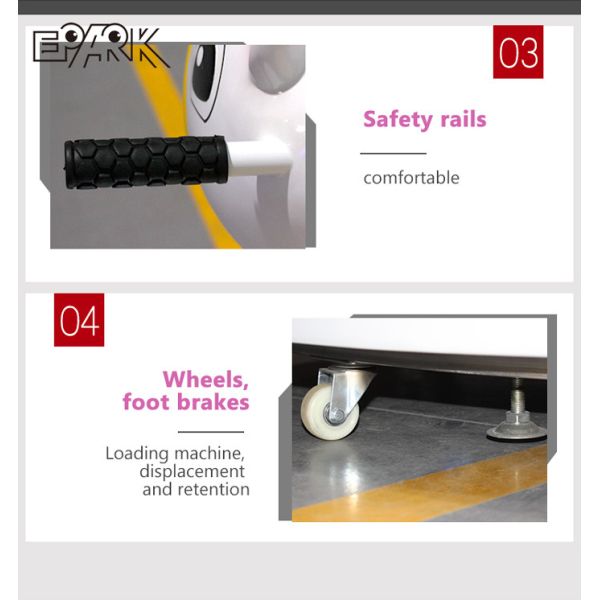 EPARK

03

Safety rails

comfortable

04

Wheels, foot brakes

Loading machine, displacement and retention