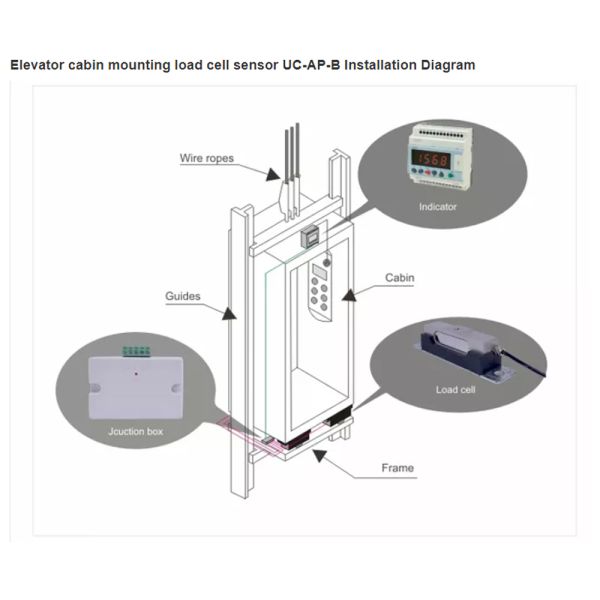 Elevator cabin mounting load cell sensor UC-AP-B Installation Diagram

Wire ropes

1568

Indicator

Cabin

Guides

Load cell

Jcuction box

Frame