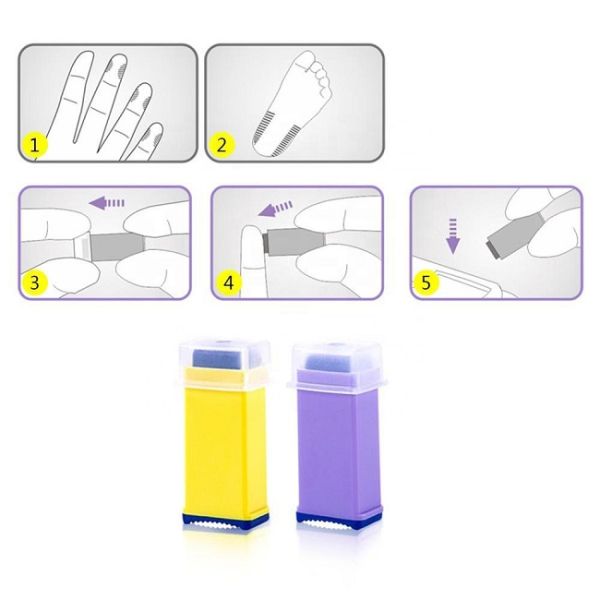 1

2

3

4

5