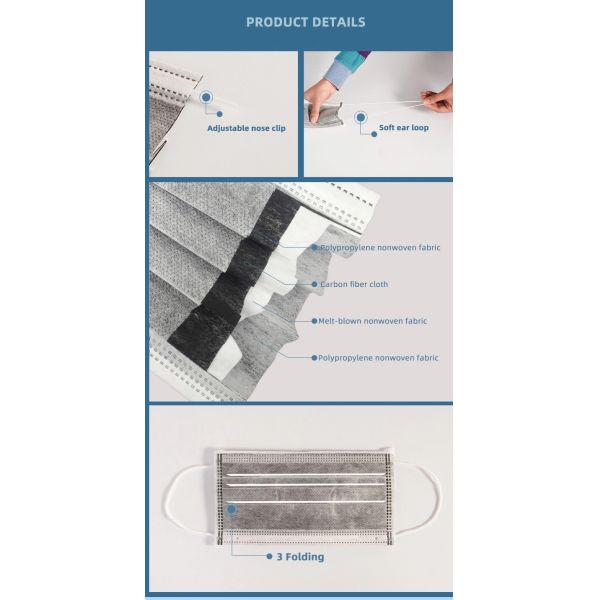 PRODUCT DETAILS

Adjustable nose clip

Soft ear loop

Polypropylene nonwoven fabric

Carbon fiber cloth

Melt-blown nonwoven fabric

Polypropylene nonwoven fabric

3 Folding