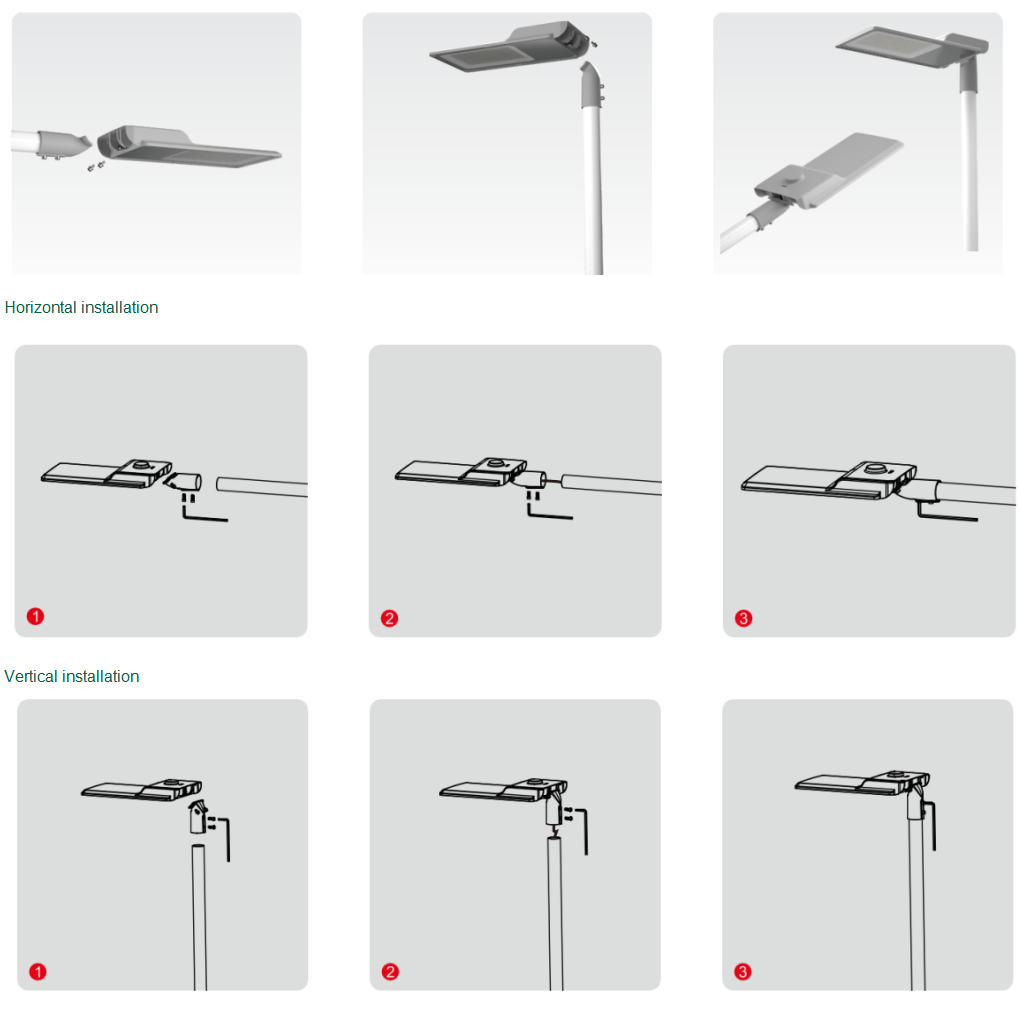 Horizontal installation

1

2

3

Vertical installation

1

2

3