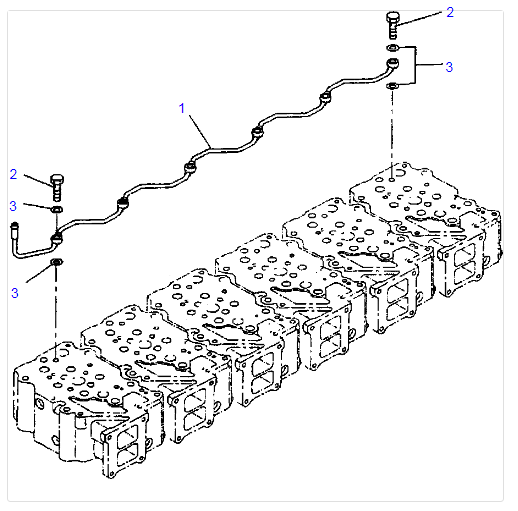 2
3
1
2
3
3