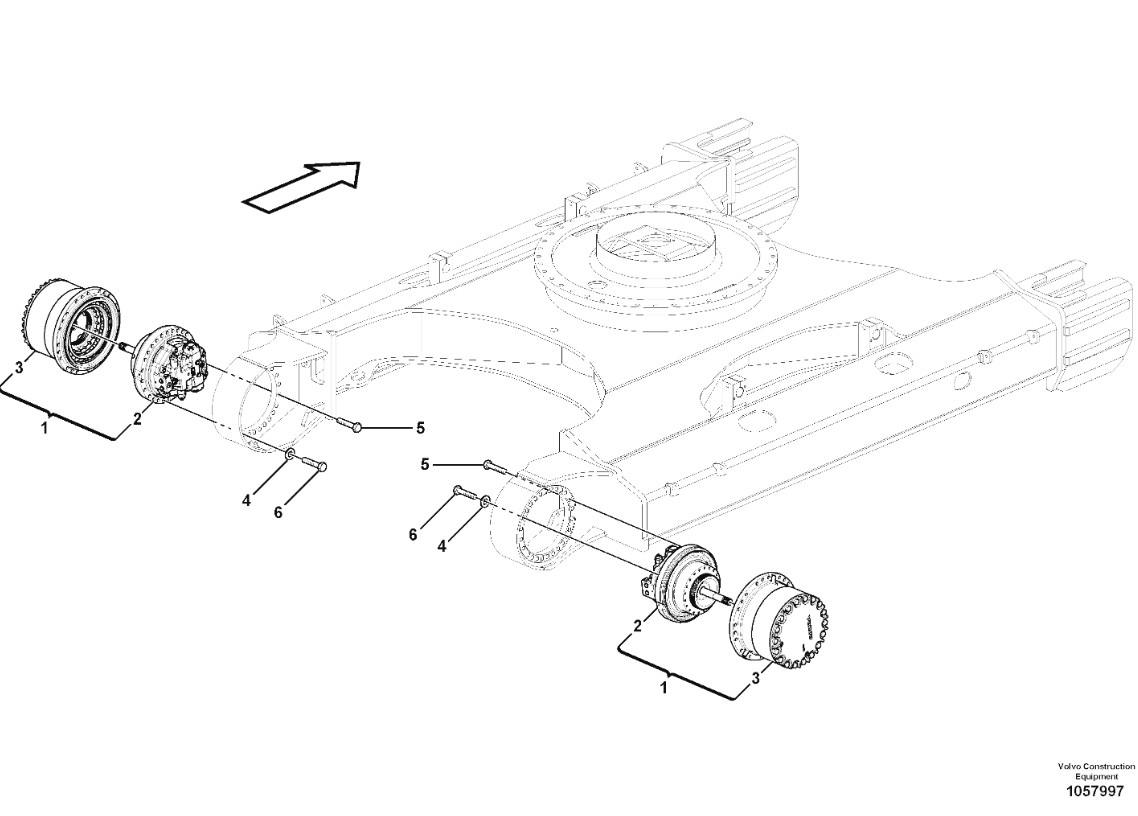 3
1
2
5
4
6
5
6
4
2
1
3

Volvo Construction Equipment
1057997