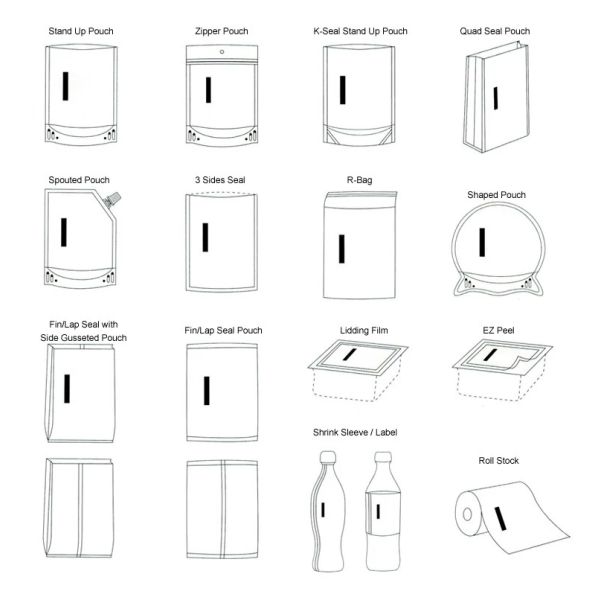 Stand Up Pouch

Zipper Pouch

K-Seal Stand Up Pouch

Quad Seal Pouch

Spouted Pouch

3 Sides Seal

R-Bag

Shaped Pouch

Fin/Lap Seal with Side Gusseted Pouch

Fin/Lap Seal Pouch

Lidding Film

EZ Peel

Shrink Sleeve / Label

Roll Stock