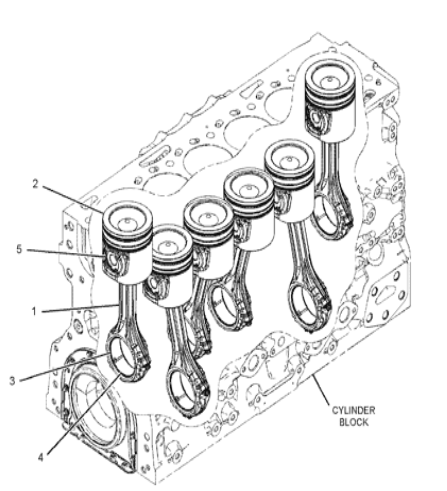 2

5

1

3

4

CYLINDER
BLOCK