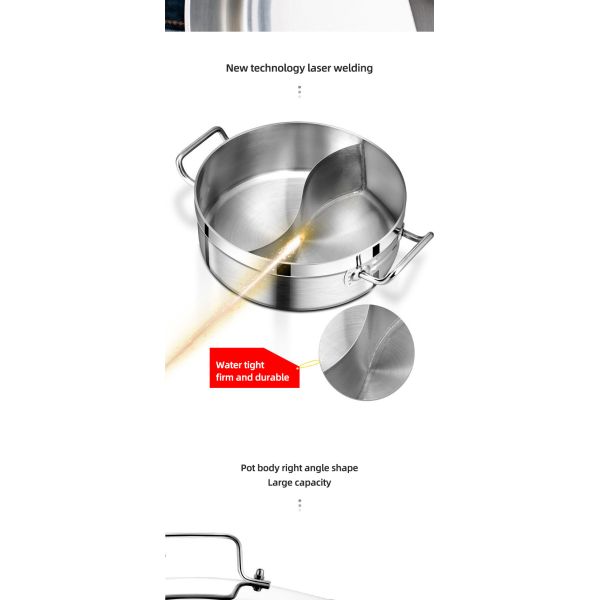 New technology laser welding

Water tight
firm and durable

Pot body right angle shape
Large capacity