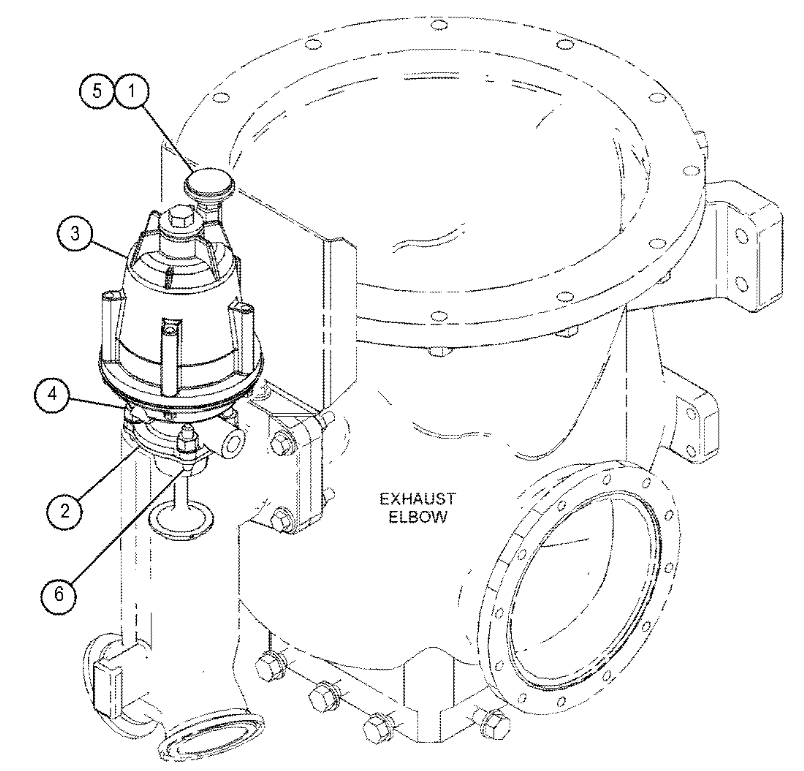 5
1
3
4
2
6
EXHAUST ELBOW