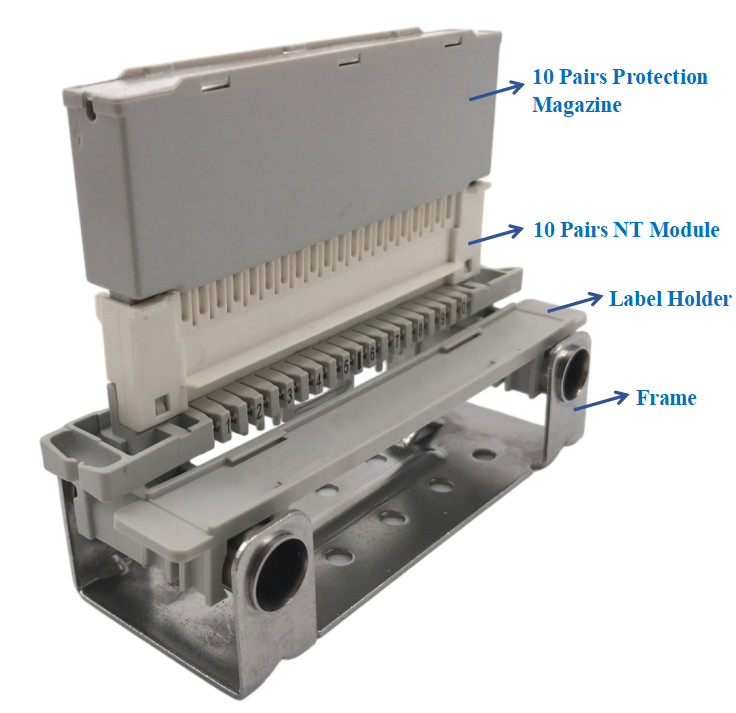 10 Pairs Protection Magazine

10 Pairs NT Module

Label Holder

Frame

1
2
3
4
5
6
7
8
9
0