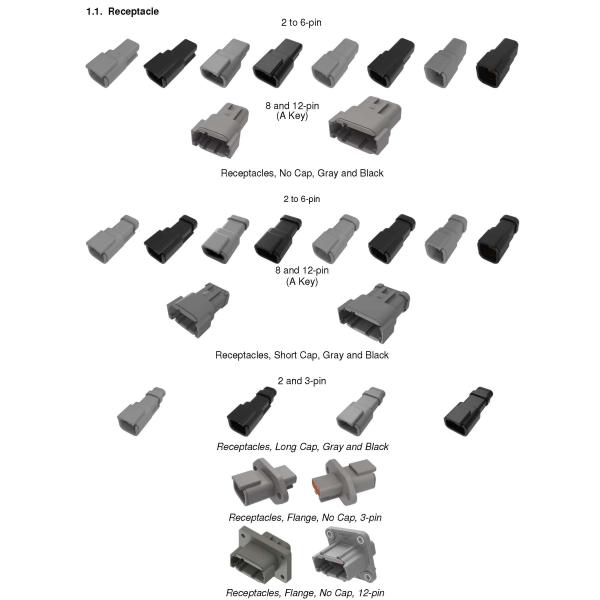 1.1. Receptacle

2 to 6-pin

8 and 12-pin
(A Key)

Receptacles, No Cap, Gray and Black

2 to 6-pin

8 and 12-pin
(A Key)

Receptacles, Short Cap, Gray and Black

2 and 3-pin

Receptacles, Long Cap, Gray and Black

Receptacles, Flange, No Cap, 3-pin

Receptacles, Flange, No Cap, 12-pin