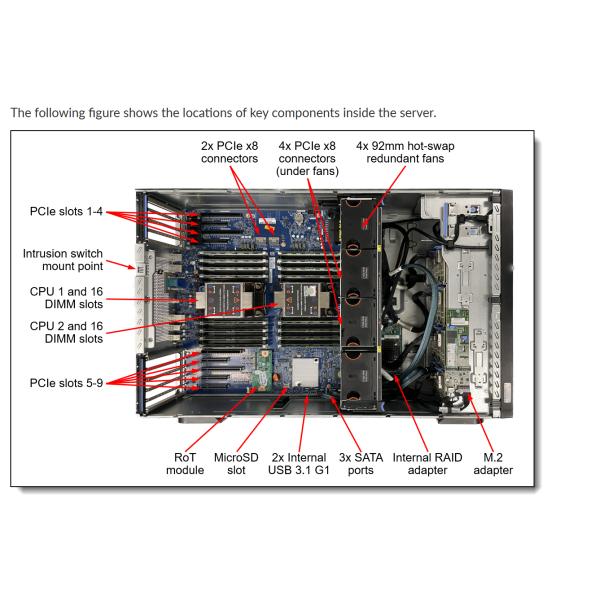 The following figure shows the locations of key components inside the server.

2x PCIe x8 connectors

4x PCIe x8 connectors (under fans)

4x 92mm hot-swap redundant fans

PCIe slots 1-4

Intrusion switch mount point

CPU 1 and 16 DIMM slots

CPU 2 and 16 DIMM slots

PCIe slots 5-9

RoT module

MicroSD slot

2x Internal USB 3.1 G1

3x SATA ports

Internal RAID adapter

M.2 adapter