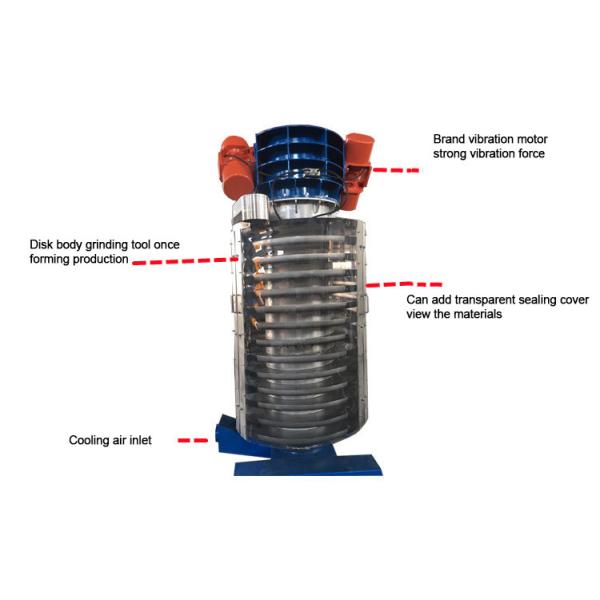 Brand vibration motor strong vibration force

Disk body grinding tool once forming production

Can add transparent sealing cover view the materials

Cooling air inlet