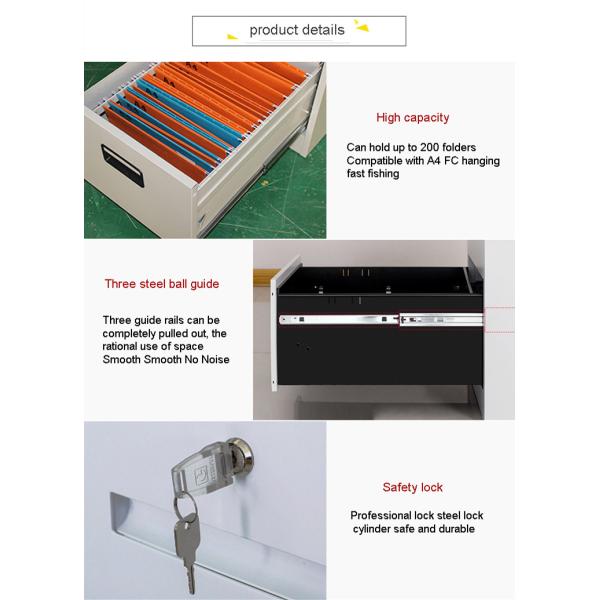 product details

High capacity

Can hold up to 200 folders
Compatible with A4 FC hanging fast fishing

Three steel ball guide

Three guide rails can be completely pulled out, the rational use of space
Smooth Smooth No Noise

Safety lock

Professional lock steel lock cylinder safe and durable