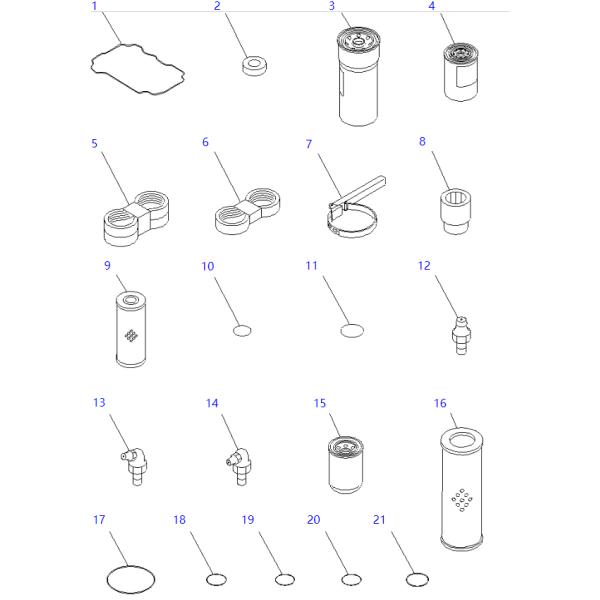 1
2
3
4
5
6
7
8
9
10
11
12
13
14
15
16
17
18
19
20
21