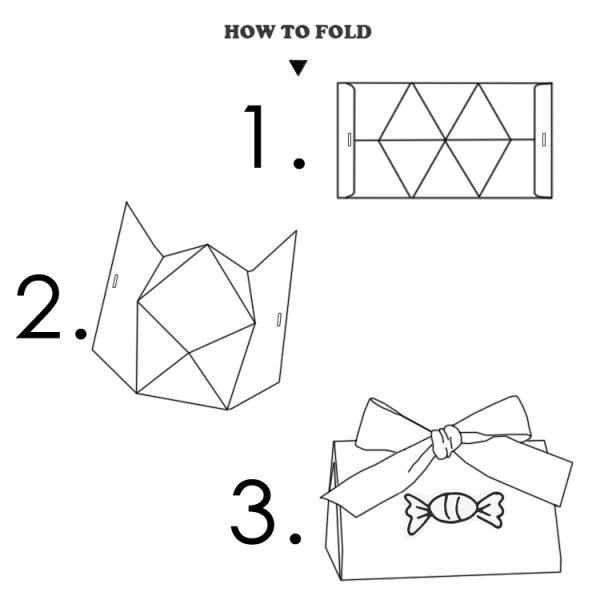 HOW TO FOLD

1.

2.

3.