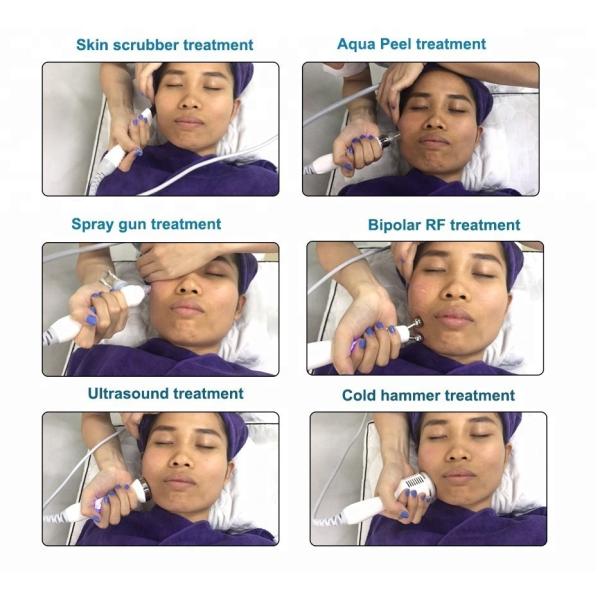 Skin scrubber treatment

Aqua Peel treatment

Spray gun treatment

Bipolar RF treatment

Ultrasound treatment

Cold hammer treatment