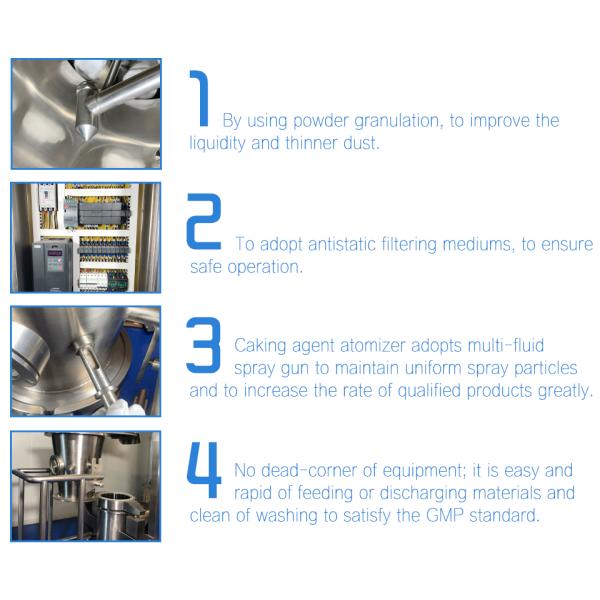 1 By using powder granulation, to improve the liquidity and thinner dust.

2 To adopt antistatic filtering mediums, to ensure safe operation.

3 Caking agent atomizer adopts multi-fluid spray gun to maintain uniform spray particles and to increase the rate of qualified products greatly.

4 No dead-corner of equipment; it is easy and rapid of feeding or discharging materials and clean of washing to satisfy the GMP standard.