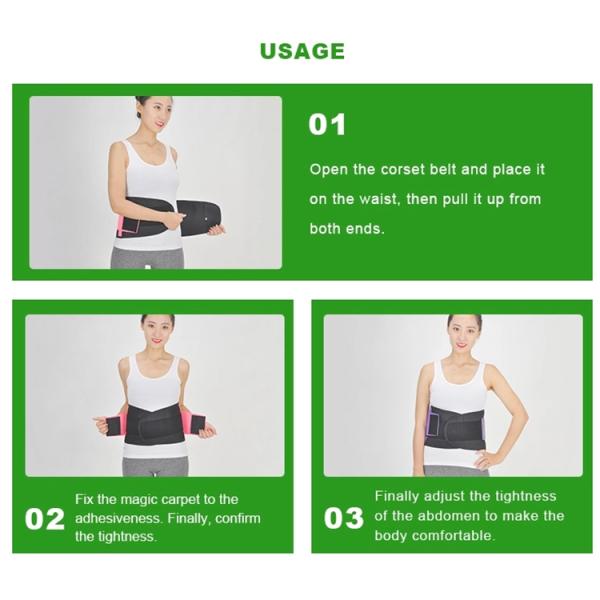 USAGE

01

Open the corset belt and place it on the waist, then pull it up from both ends.

02

Fix the magic carpet to the adhesiveness. Finally, confirm the tightness.

03

Finally adjust the tightness of the abdomen to make the body comfortable.