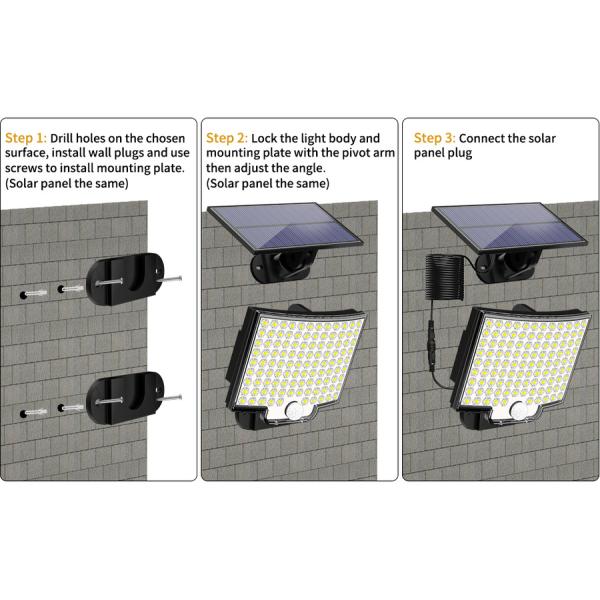 Step 1: Drill holes on the chosen surface, install wall plugs and use screws to install mounting plate. (Solar panel the same)

Step 2: Lock the light body and mounting plate with the pivot arm then adjust the angle. (Solar panel the same)

Step 3: Connect the solar panel plug