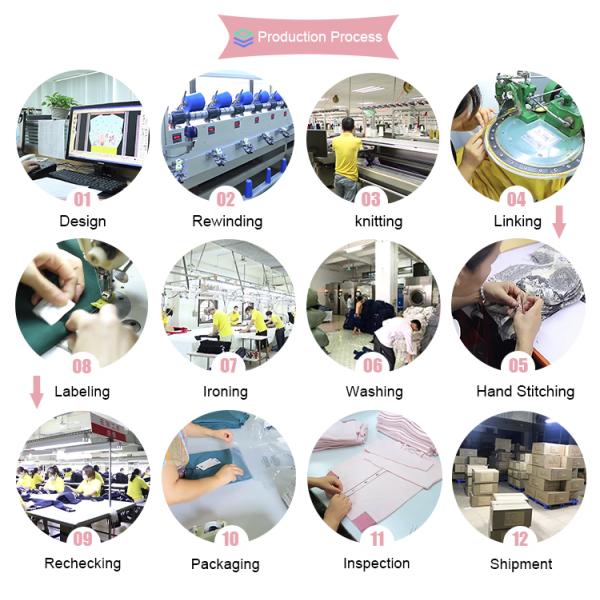 Production Process

01
Design

02
Rewinding

03
knitting

04
Linking

08
Labeling

07
Ironing

06
Washing

05
Hand Stitching

09
Rechecking

10
Packaging

11
Inspection

12
Shipment