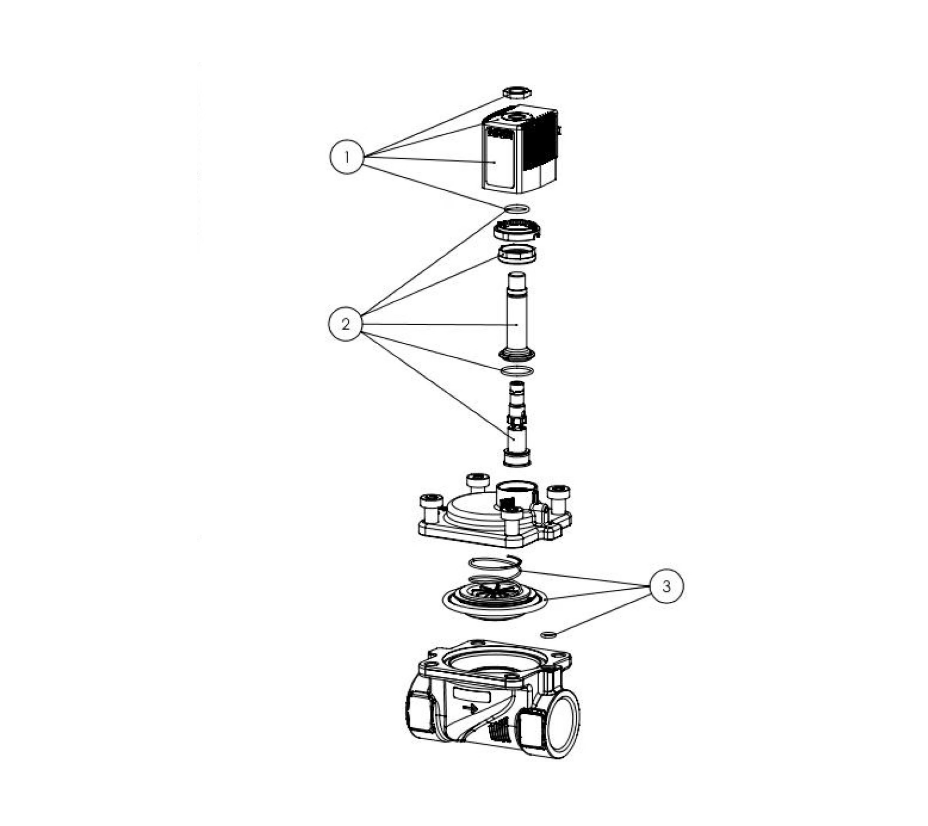 1

2

3