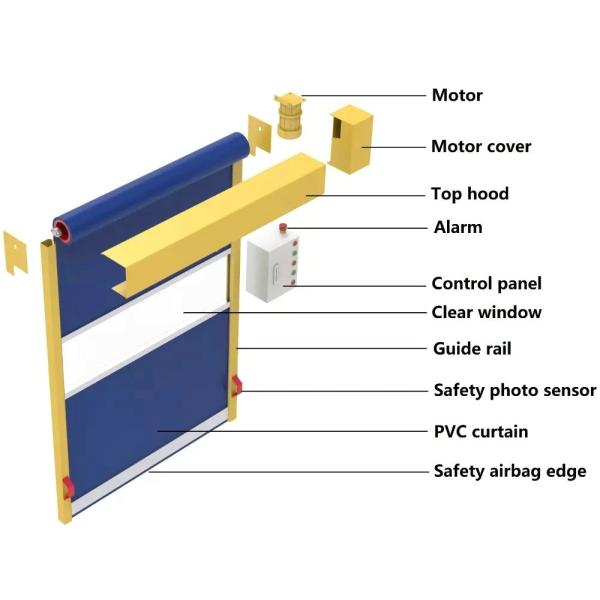 Motor
Motor cover
Top hood
Alarm
Control panel
Clear window
Guide rail
Safety photo sensor
PVC curtain
Safety airbag edge