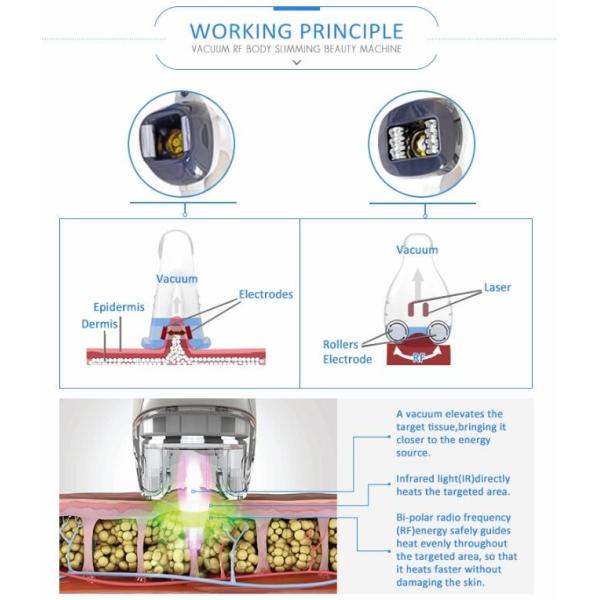 WORKING PRINCIPLE
VACUUM RF BODY SLIMMING BEAUTY MACHINE

Vacuum
Electrodes
Epidermis
Dermis

Vacuum
Laser
Rollers
Electrode
RF

A vacuum elevates the target tissue,bringing it closer to the energy source.

Infrared light(IR)directly heats the targeted area.

Bi-polar radio frequency (RF)energy safely guides heat evenly throughout the targeted area, so that it heats faster without damaging the skin.