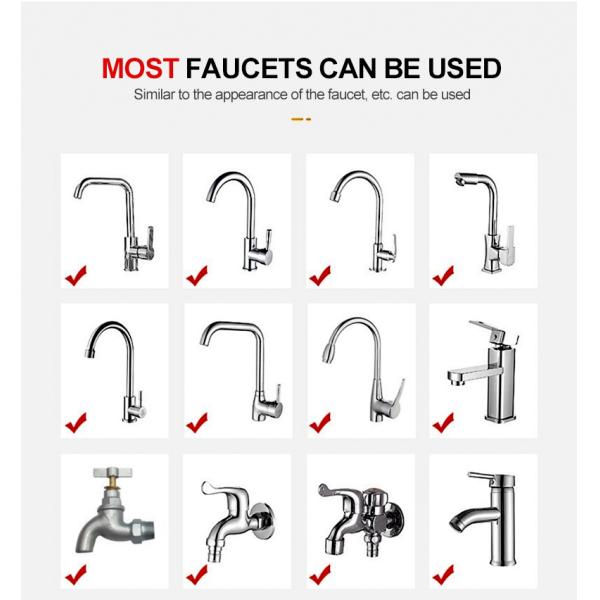 MOST FAUCETS CAN BE USED
Similar to the appearance of the faucet, etc. can be used