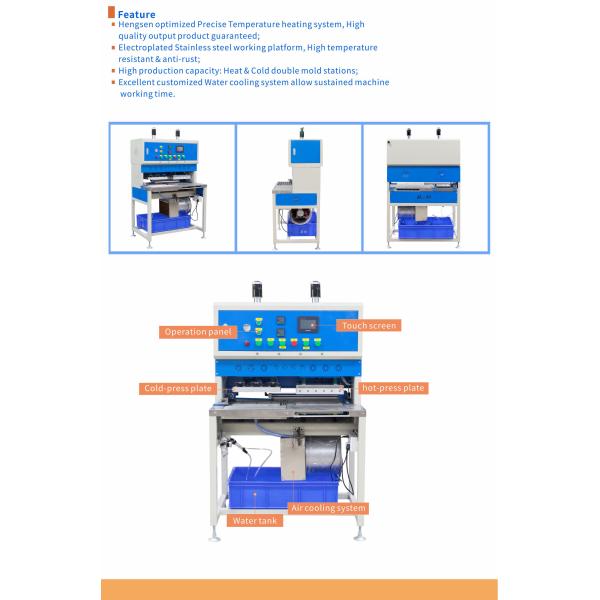 Feature

▪ Hengsen optimized Precise Temperature heating system, High quality output product guaranteed;
▪ Electroplated Stainless steel working platform, High temperature resistant & anti-rust;
▪ High production capacity: Heat & Cold double mold stations;
▪ Excellent customized Water cooling system allow sustained machine working time.

Operation panel
Touch screen
Cold-press plate
hot-press plate
Air cooling system
Water tank