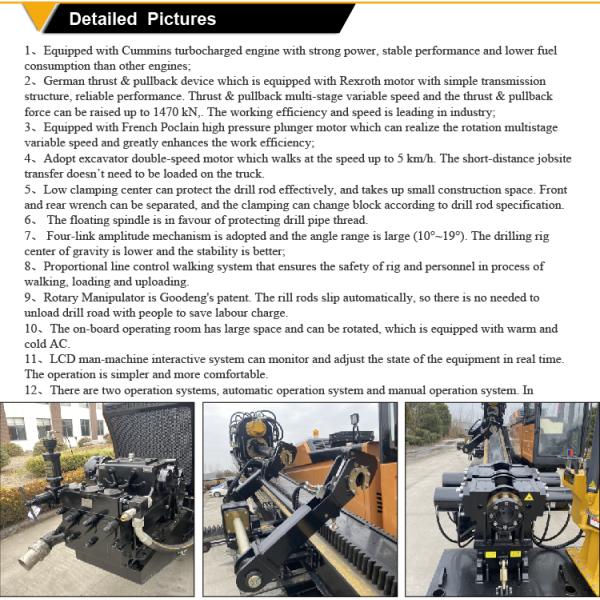 Detailed Pictures

1、Equipped with Cummins turbocharged engine with strong power, stable performance and lower fuel consumption than other engines;

2、German thrust & pullback device which is equipped with Rexroth motor with simple transmission structure, reliable performance. Thrust & pullback multi-stage variable speed and the thrust & pullback force can be raised up to 1470 kN,. The working efficiency and speed is leading in industry;

3、Equipped with French Poclain high pressure plunger motor which can realize the rotation multistage variable speed and greatly enhances the work efficiency;

4、Adopt excavator double-speed motor which walks at the speed up to 5 km/h. The short-distance jobsite transfer doesn't need to be loaded on the truck.

5、Low clamping center can protect the drill rod effectively, and takes up small construction space. Front and rear wrench can be separated, and the clamping can change block according to drill rod specification.

6、 The floating spindle is in favour of protecting drill pipe thread.

7、 Four-link amplitude mechanism is adopted and the angle range is large (10°~19°). The drilling rig center of gravity is lower and the stability is better;

8、Proportional line control walking system that ensures the safety of rig and personnel in process of walking, loading and uploading.

9、Rotary Manipulator is Goodeng's patent. The rill rods slip automatically, so there is no needed to unload drill road with people to save labour charge.

10、The on-board operating room has large space and can be rotated, which is equipped with warm and cold AC.

11、LCD man-machine interactive system can monitor and adjust the state of the equipment in real time. The operation is simpler and more comfortable.

12、There are two operation systems, automatic operation system and manual operation system. In