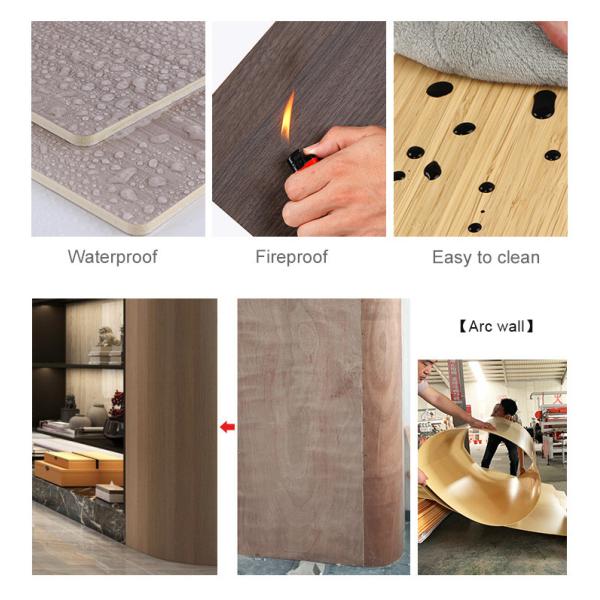 Waterproof

Fireproof

Easy to clean

【Arc wall】