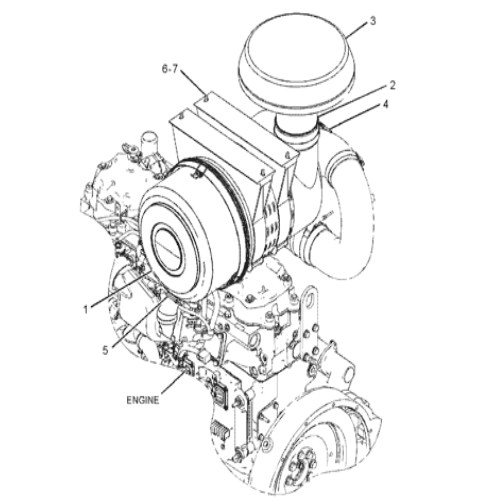 3
6-7
2
4
1
5
ENGINE