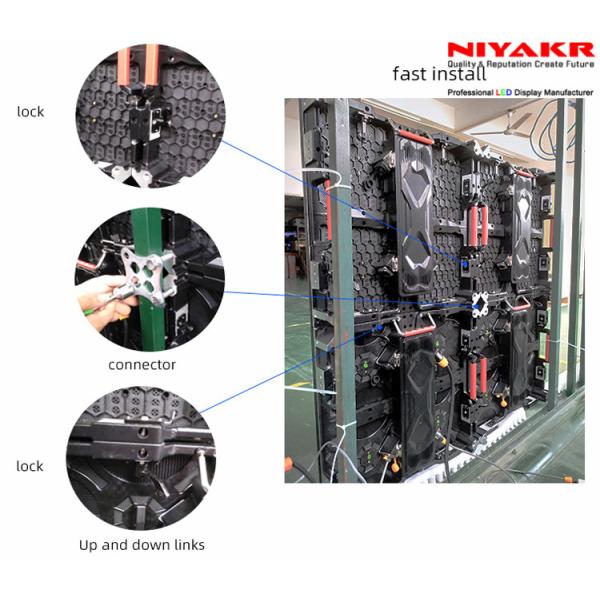 NIYAKR
Quality & Reputation Create Future
fast install
Professional LED Display Manufacturer

lock

connector

lock

Up and down links