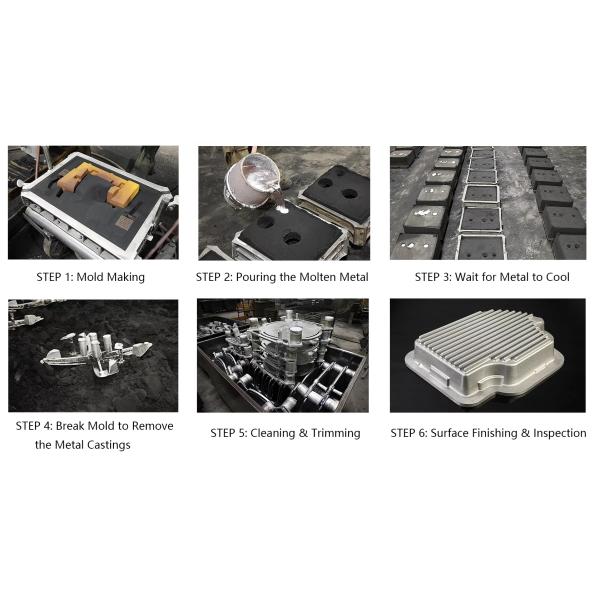 STEP 1: Mold Making

STEP 2: Pouring the Molten Metal

STEP 3: Wait for Metal to Cool

STEP 4: Break Mold to Remove the Metal Castings

STEP 5: Cleaning & Trimming

STEP 6: Surface Finishing & Inspection