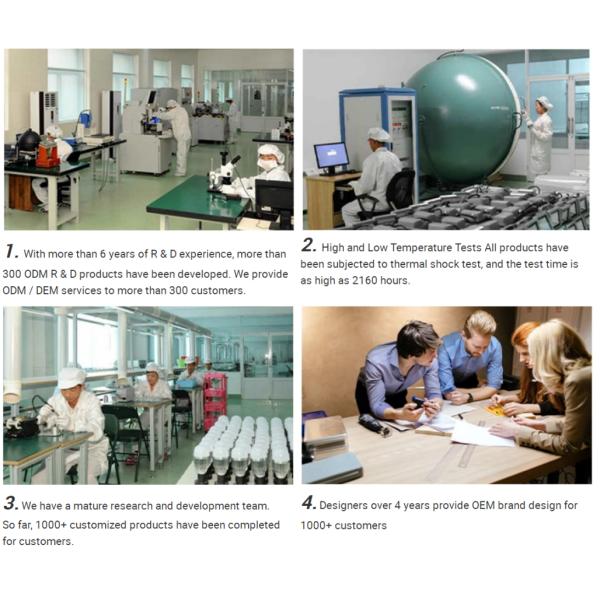 1. With more than 6 years of R & D experience, more than 300 ODM R & D products have been developed. We provide ODM / DEM services to more than 300 customers.

2. High and Low Temperature Tests All products have been subjected to thermal shock test, and the test time is as high as 2160 hours.

3. We have a mature research and development team. So far, 1000+ customized products have been completed for customers.

4. Designers over 4 years provide OEM brand design for 1000+ customers