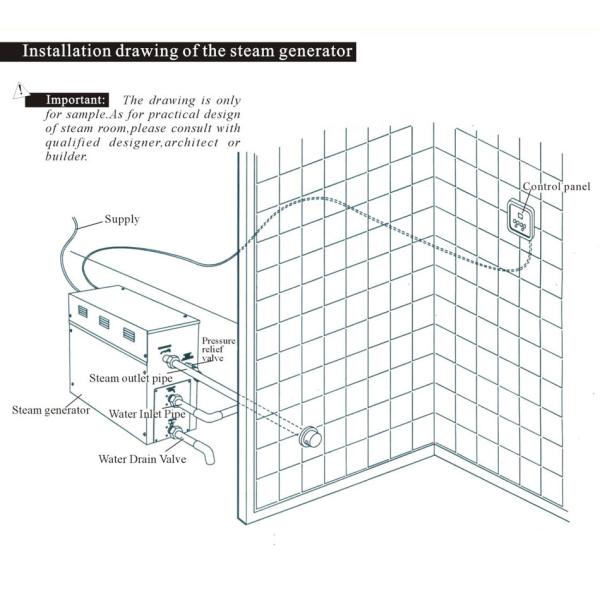 Installation drawing of the steam generator

Important: The drawing is only for sample.As for practical design of steam room,please consult with qualified designer,architect or builder.

Control panel

Supply

Pressure relief valve

Steam outlet pipe

Steam generator

Water Inlet Pipe

Water Drain Valve