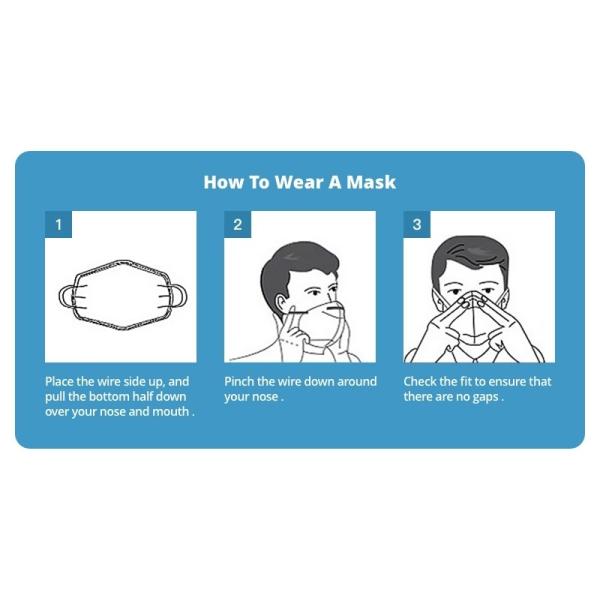 How To Wear A Mask

1

Place the wire side up, and pull the bottom half down over your nose and mouth .

2

Pinch the wire down around your nose .

3

Check the fit to ensure that there are no gaps .