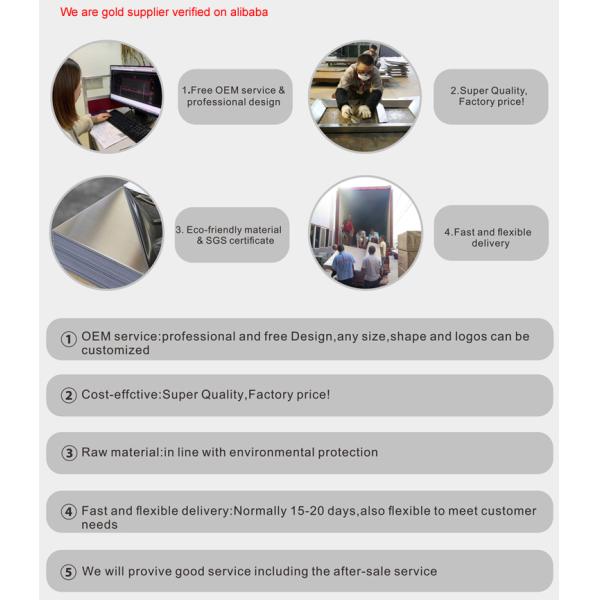 We are gold supplier verified on alibaba

1.Free OEM service & professional design

2.Super Quality, Factory price!

3. Eco-friendly material & SGS certificate

4.Fast and flexible delivery

① OEM service:professional and free Design,any size,shape and logos can be customized

② Cost-effctive:Super Quality,Factory price!

③ Raw material:in line with environmental protection

④ Fast and flexible delivery:Normally 15-20 days,also flexible to meet customer needs

⑤ We will provive good service including the after-sale service