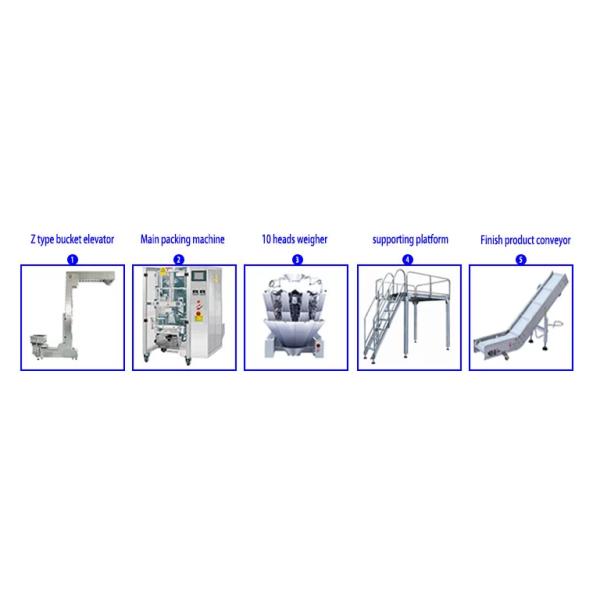 Z type bucket elevator
1

Main packing machine
2

10 heads weigher
3

supporting platform
4

Finish product conveyor
5