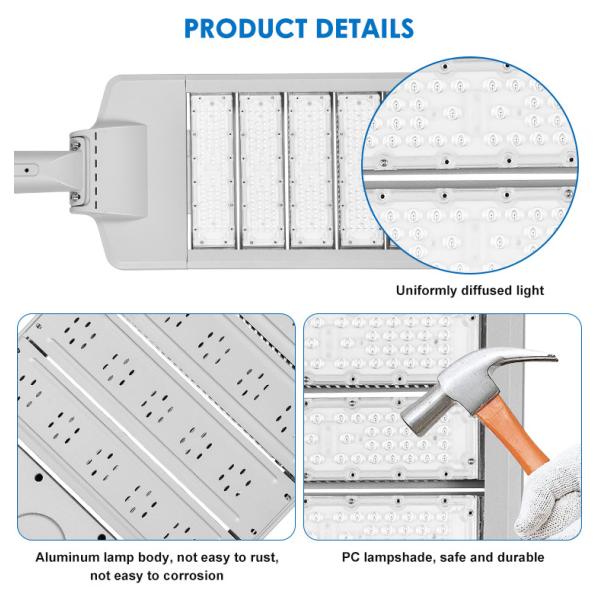 PRODUCT DETAILS

Uniformly diffused light

Aluminum lamp body, not easy to rust, not easy to corrosion

PC lampshade, safe and durable