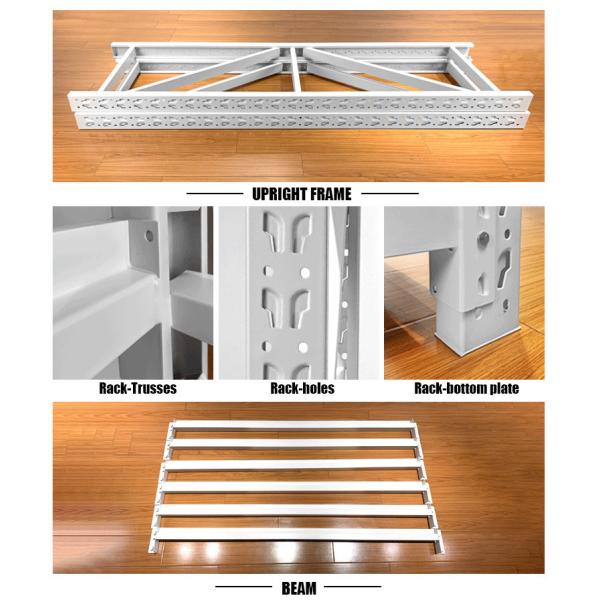 UPRIGHT FRAME

Rack-Trusses

Rack-holes

Rack-bottom plate

BEAM