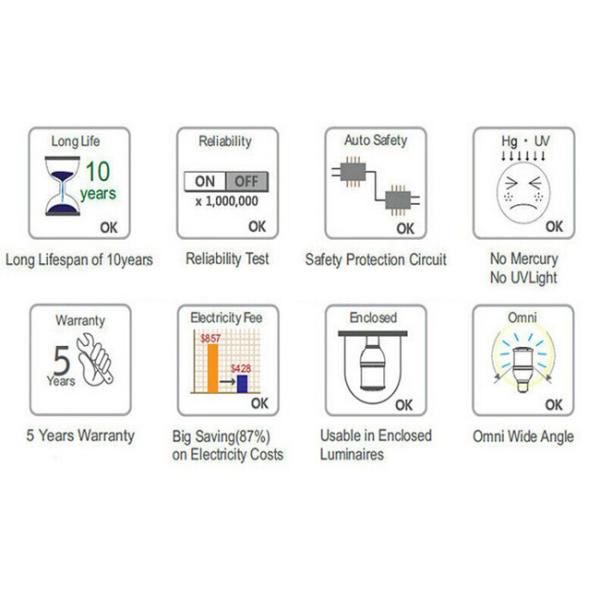 Long Life
10 years
OK
Long Lifespan of 10years

Reliability
ON OFF
x 1,000,000
OK
Reliability Test

Auto Safety
OK
Safety Protection Circuit

Hg · UV
OK
No Mercury
No UVLight

Warranty
5 Years
5 Years Warranty

Electricity Fee
$857
$428
OK
Big Saving(87%) on Electricity Costs

Enclosed
OK
Usable in Enclosed Luminaires

Omni
OK
Omni Wide Angle