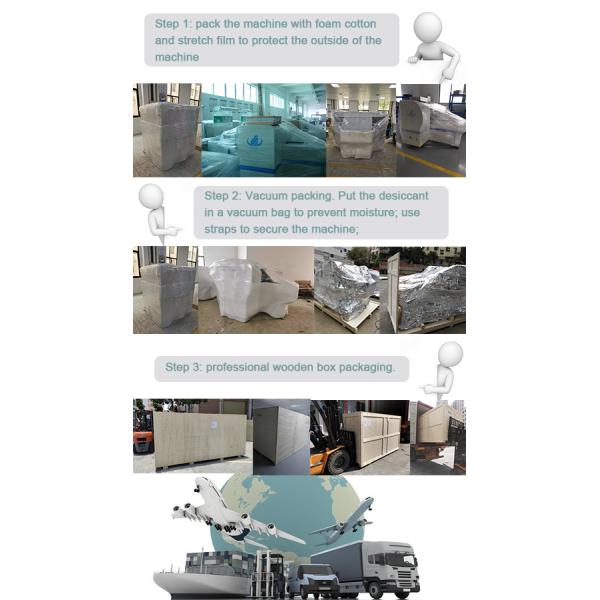 Step 1: pack the machine with foam cotton and stretch film to protect the outside of the machine

Step 2: Vacuum packing. Put the desiccant in a vacuum bag to prevent moisture; use straps to secure the machine;

Step 3: professional wooden box packaging.