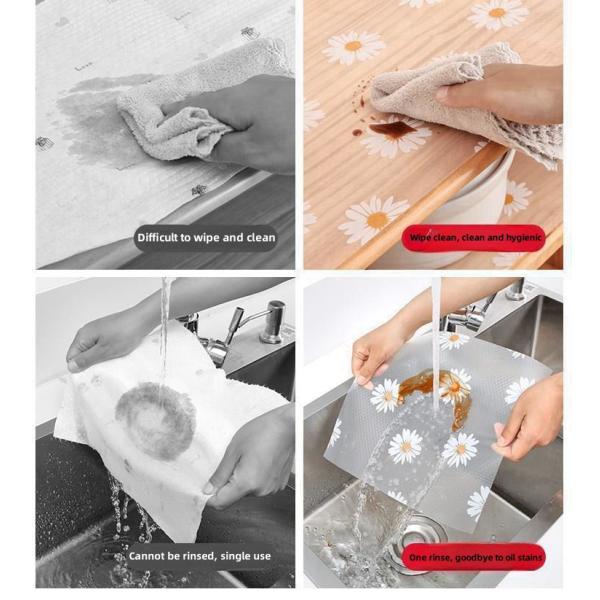 Difficult to wipe and clean

Wipe clean, clean and hygienic

Cannot be rinsed, single use

One rinse, goodbye to oil stains