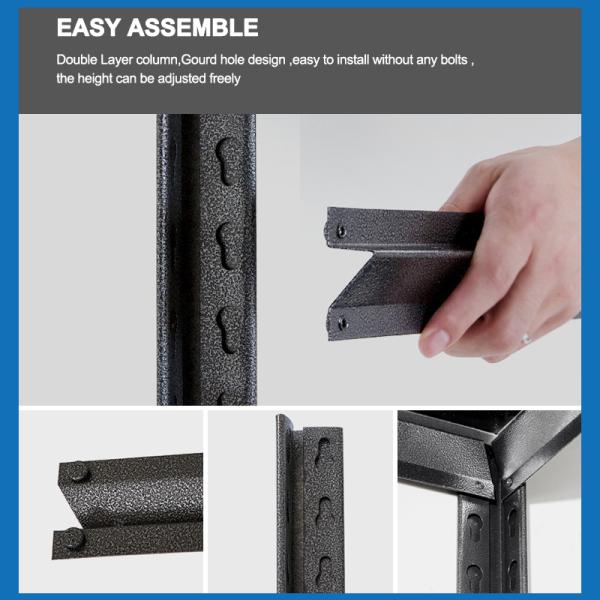 EASY ASSEMBLE

Double Layer column,Gourd hole design ,easy to install without any bolts , the height can be adjusted freely