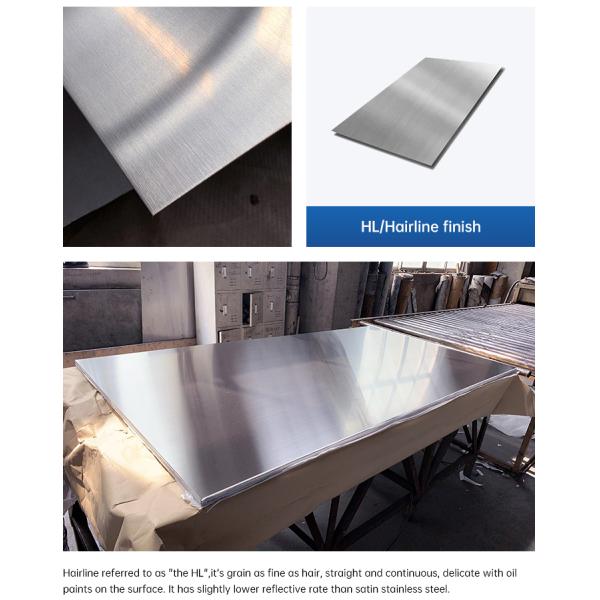 HL/Hairline finish

Hairline referred to as "the HL",it's grain as fine as hair, straight and continuous, delicate with oil paints on the surface. It has slightly lower reflective rate than satin stainless steel.