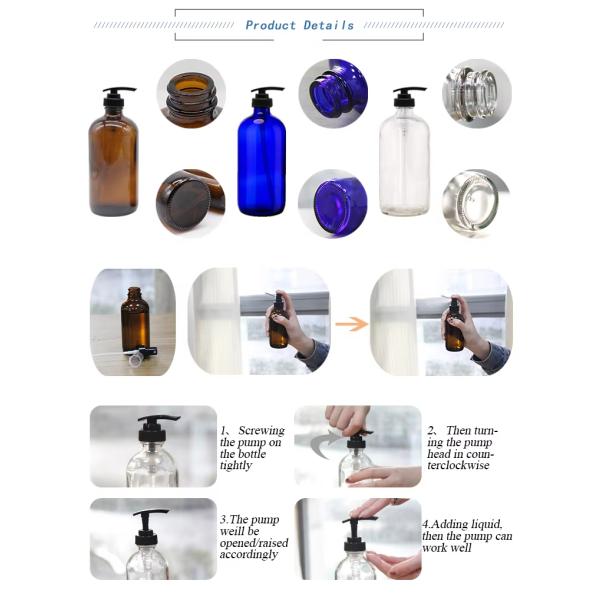 Product Details

1、 Screwing the pump on the bottle tightly

2、 Then turning the pump head in counterclockwise

3.The pump weill be opened/raised accordingly

4.Adding liquid, then the pump can work well