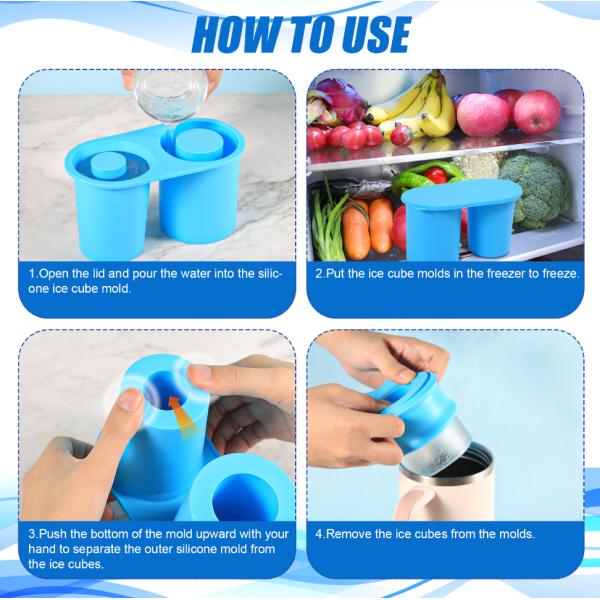 HOW TO USE

1.Open the lid and pour the water into the silicone ice cube mold.

2.Put the ice cube molds in the freezer to freeze.

3.Push the bottom of the mold upward with your hand to separate the outer silicone mold from the ice cubes.

4.Remove the ice cubes from the molds.