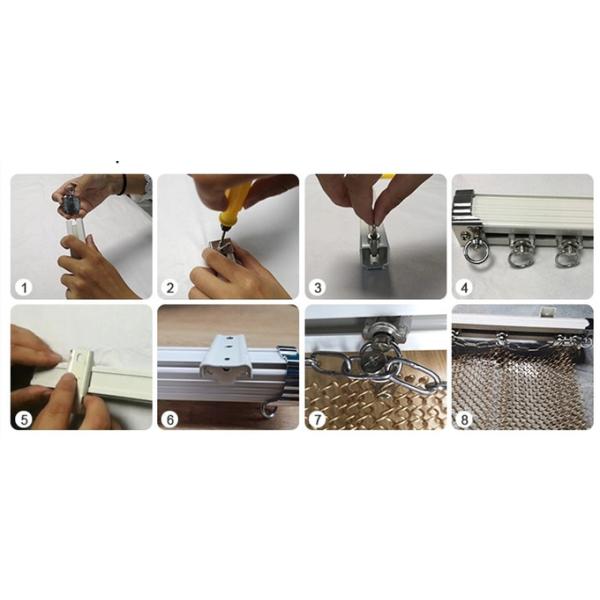 1
2
3
4
5
6
7
8