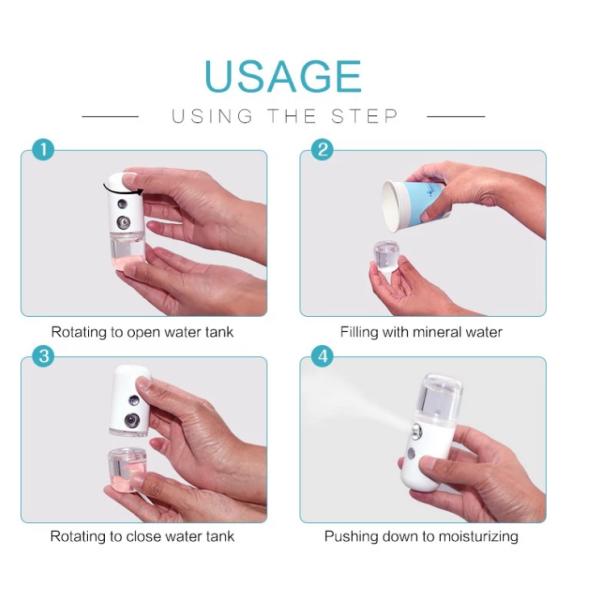 USAGE

USING THE STEP

1

Rotating to open water tank

2

Filling with mineral water

3

Rotating to close water tank

4

Pushing down to moisturizing